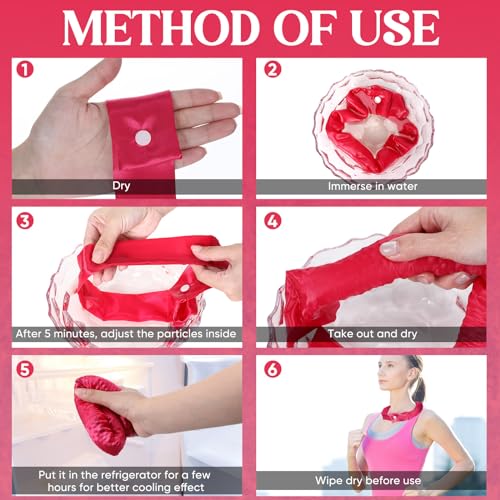 METHOD OF USE

1
Dry

2
Immerse in water

3
After 5 minutes, adjust the particles inside

4
Take out and dry

5
Put it in the refrigerator for a few hours for better cooling effect

6
Wipe dry before use