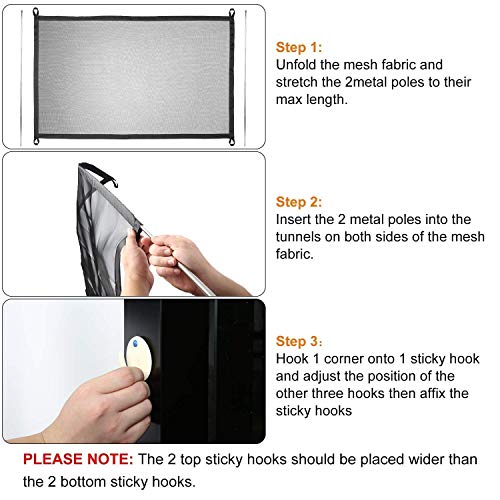 Step 1:
Unfold the mesh fabric and stretch the 2metal poles to their max length.

Step 2:
Insert the 2 metal poles into the tunnels on both sides of the mesh fabric.

Step 3:
Hook 1 corner onto 1 sticky hook and adjust the position of the other three hooks then affix the sticky hooks

PLEASE NOTE: The 2 top sticky hooks should be placed wider than the 2 bottom sticky hooks.