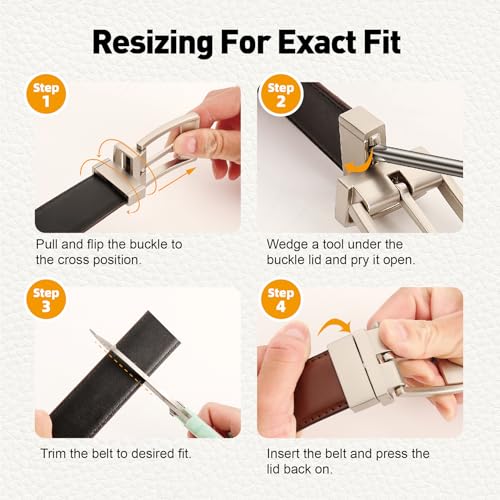 Resizing For Exact Fit

Step 1

Pull and flip the buckle to the cross position.

Step 2

Wedge a tool under the buckle lid and pry it open.

Step 3

Trim the belt to desired fit.

Step 4

Insert the belt and press the lid back on.