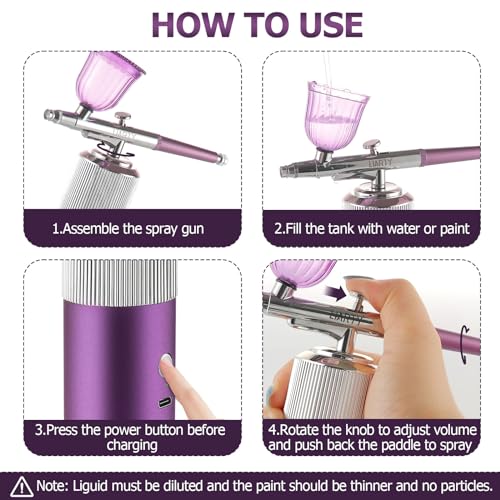 HOW TO USE

LIARTY

1.Assemble the spray gun

LIARTY

2.Fill the tank with water or paint

3.Press the power button before charging

LIARTY

4.Rotate the knob to adjust volume and push back the paddle to spray

Note: Liguid must be diluted and the paint should be thinner and no particles.