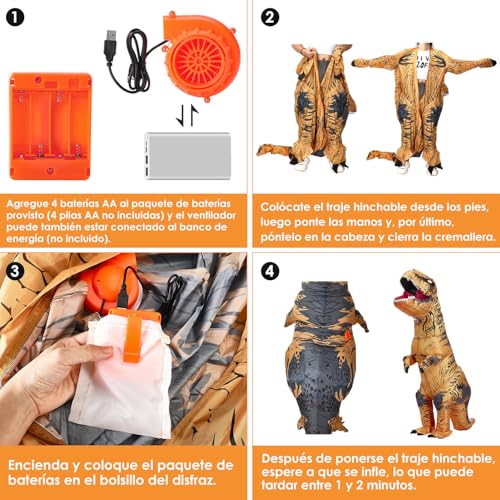 1

Agregue 4 baterías AA al paquete de baterías provisto (4 pilas AA no incluidas) y el ventilador puede también estar conectado al banco de energía (no incluido).

2

Colócate el traje hinchable desde los pies, luego ponte las manos y, por último, póntelo en la cabeza y cierra la cremallera.

3

Encienda y coloque el paquete de baterías en el bolsillo del disfraz.

4

Después de ponerse el traje hinchable, espere a que se infle, lo que puede tardar entre 1 y 2 minutos.