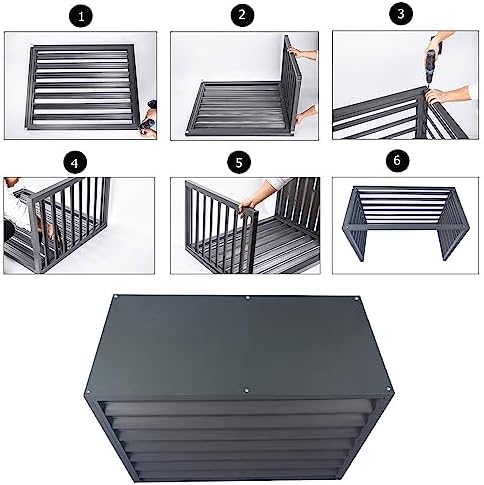 1
2
3
4
5
6