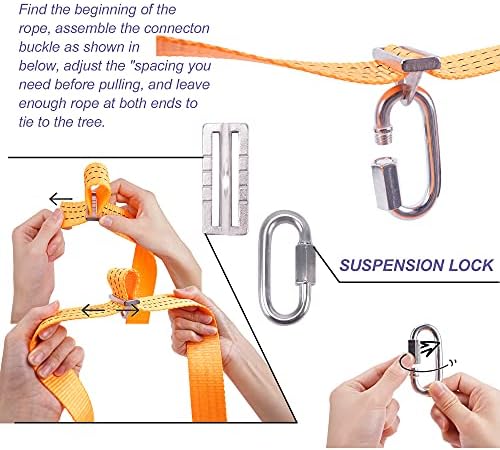 Find the beginning of the rope, assemble the connecton buckle as shown in below, adjust the "spacing you need before pulling, and leave enough rope at both ends to tie to the tree.

SUSPENSION LOCK