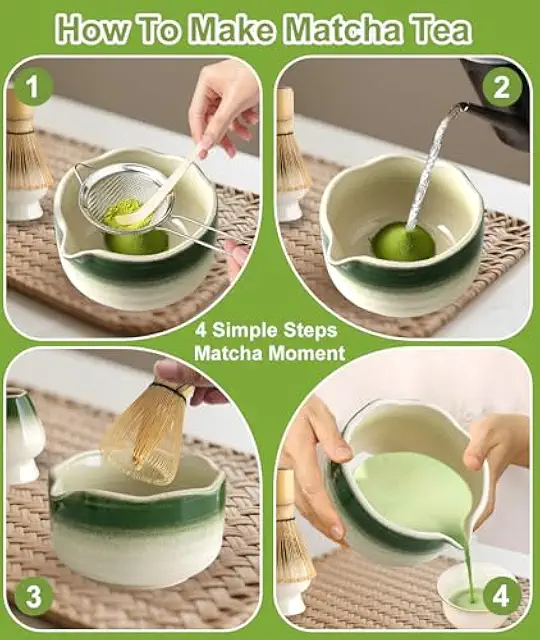 How To Make Matcha Tea

1

2

4 Simple Steps
Matcha Moment

3

4