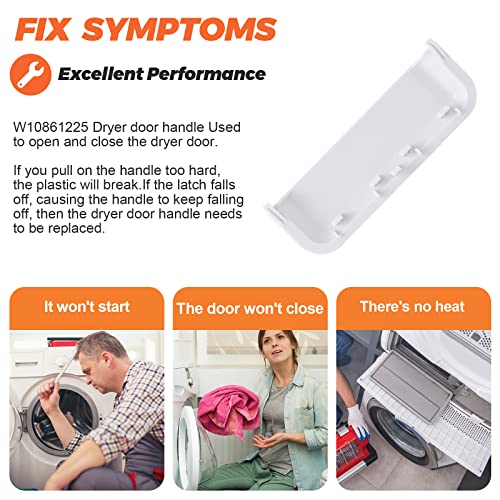 FIX SYMPTOMS

Excellent Performance

W10861225 Dryer door handle Used to open and close the dryer door.

If you pull on the handle too hard, the plastic will break.If the latch falls off, causing the handle to keep falling off, then the dryer door handle needs to be replaced.

It won't start

The door won't close

There's no heat