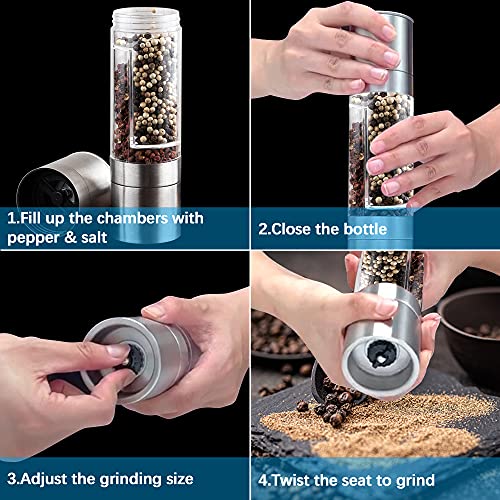 1.Fill up the chambers with pepper & salt

2.Close the bottle

3.Adjust the grinding size

4.Twist the seat to grind