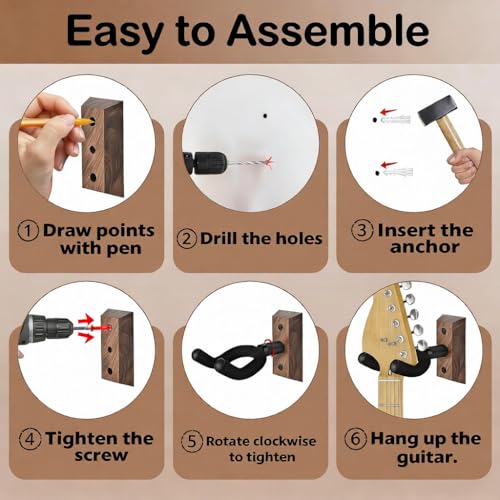 Easy to Assemble

① Draw points with pen

② Drill the holes

③ Insert the anchor

④ Tighten the screw

⑤ Rotate clockwise to tighten

⑥ Hang up the guitar.