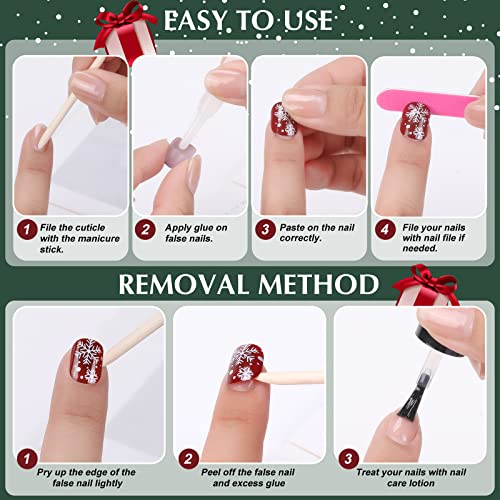 EASY TO USE

1 File the cuticle with the manicure stick.

2 Apply glue on false nails.

3 Paste on the nail correctly.

4 File your nails with nail file if needed.

REMOVAL METHOD

1 Pry up the edge of the false nail lightly

2 Peel off the false nail and excess glue

3 Treat your nails with nail care lotion