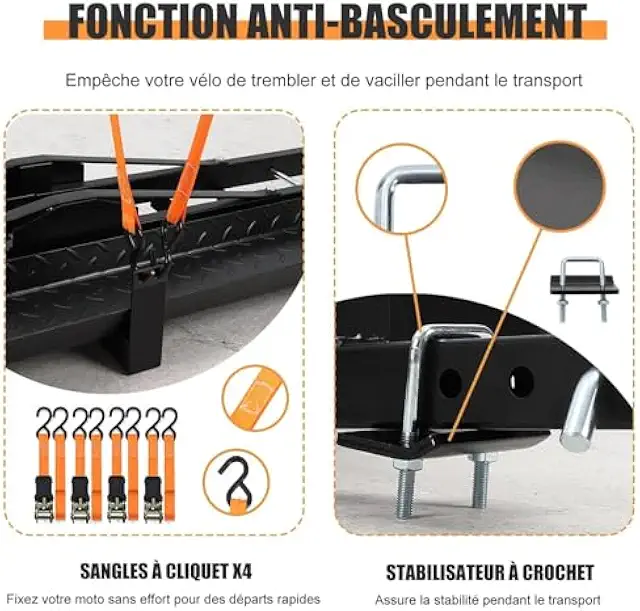 FONCTION ANTI-BASCULEMENT

Empêche votre vélo de trembler et de vaciller pendant le transport

SANGLES À CLIQUET X4

Fixez votre moto sans effort pour des départs rapides

STABILISATEUR À CROCHET

Assure la stabilité pendant le transport