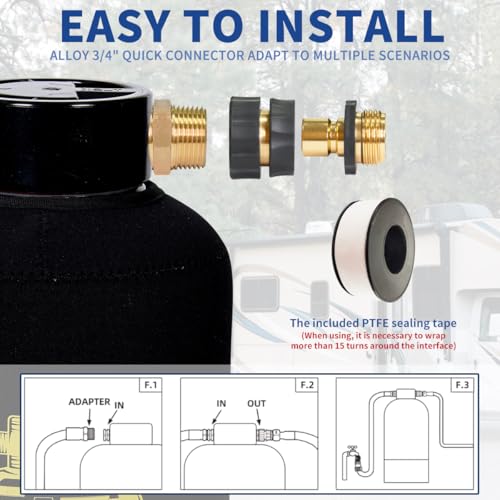 EASY TO INSTALL
ALLOY 3/4" QUICK CONNECTOR ADAPT TO MULTIPLE SCENARIOS

The included PTFE sealing tape
(When using, it is necessary to wrap more than 15 turns around the interface)

F.1
ADAPTER
IN

F.2
IN
OUT

F.3