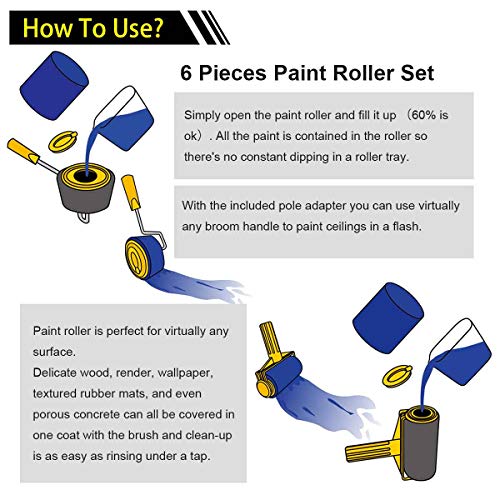 How To Use?

6 Pieces Paint Roller Set

Simply open the paint roller and fill it up （60% is ok）. All the paint is contained in the roller so there's no constant dipping in a roller tray.

With the included pole adapter you can use virtually any broom handle to paint ceilings in a flash.

Paint roller is perfect for virtually any surface.
Delicate wood, render, wallpaper, textured rubber mats, and even porous concrete can all be covered in one coat with the brush and clean-up is as easy as rinsing under a tap.