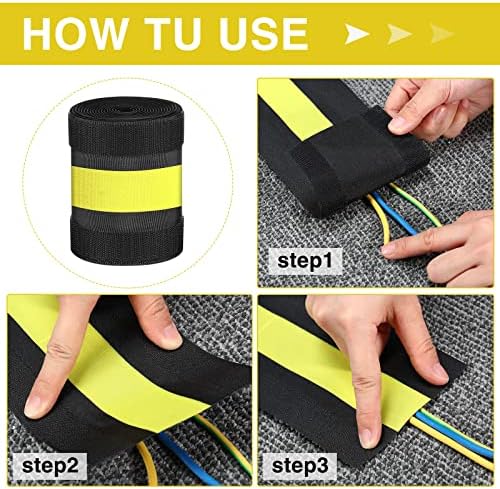 HOW TU USE

step1

step2

step3