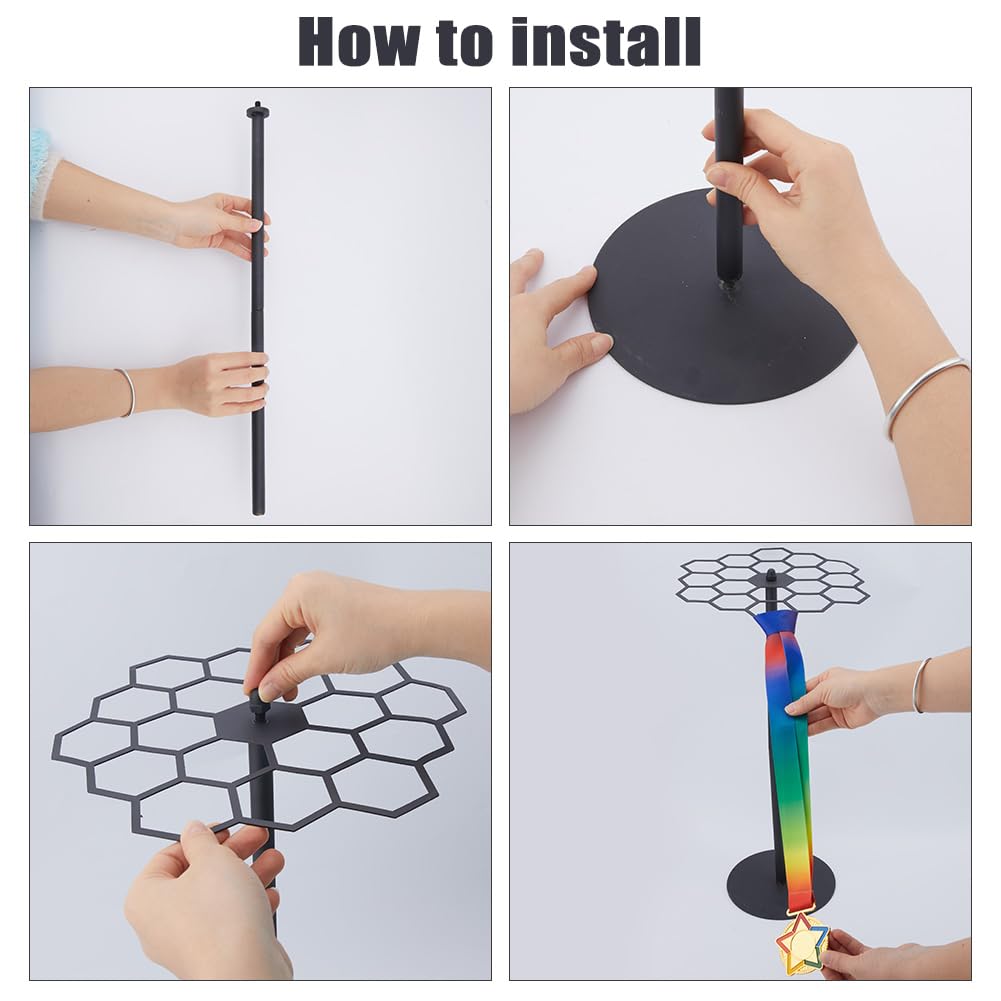 How to install