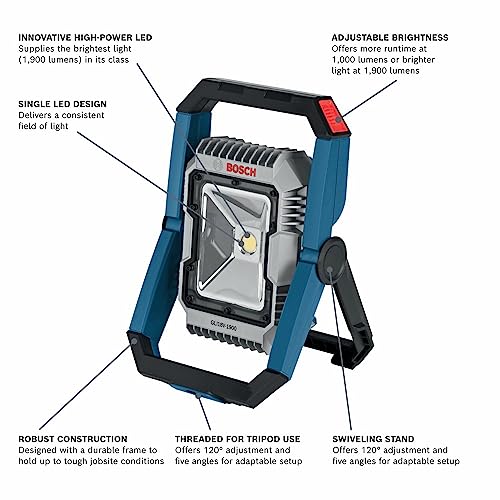 INNOVATIVE HIGH-POWER LED
Supplies the brightest light (1,900 lumens) in its class

ADJUSTABLE BRIGHTNESS
Offers more runtime at 1,000 lumens or brighter light at 1,900 lumens

SINGLE LED DESIGN
Delivers a consistent field of light

BOSCH

GLI18V-1900

ROBUST CONSTRUCTION
Designed with a durable frame to hold up to tough jobsite conditions

THREADED FOR TRIPOD USE
Offers 120° adjustment and five angles for adaptable setup

SWIVELING STAND
Offers 120° adjustment and five angles for adaptable setup