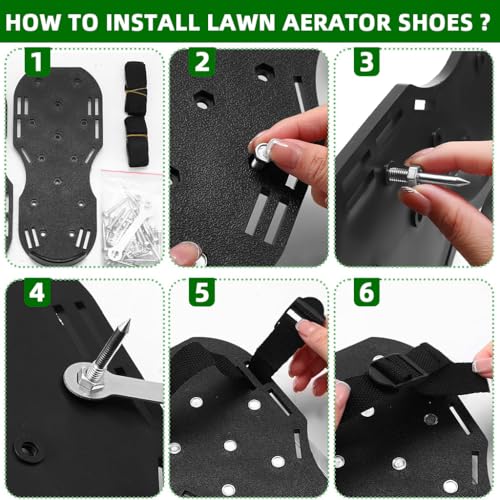 HOW TO INSTALL LAWN AERATOR SHOES ?

1

2

3

4

5

6