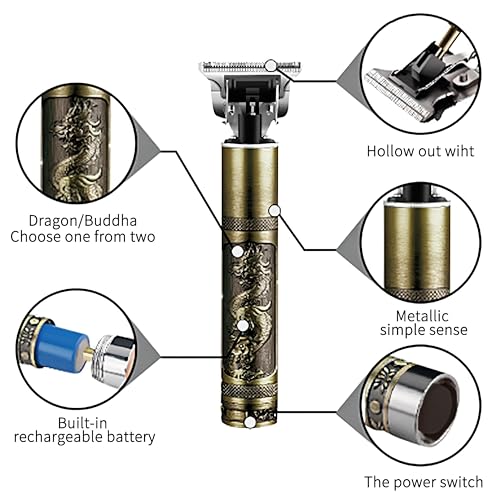 Dragon/Buddha
Choose one from two

Built-in
rechargeable battery

Hollow out wiht

Metallic
simple sense

The power switch