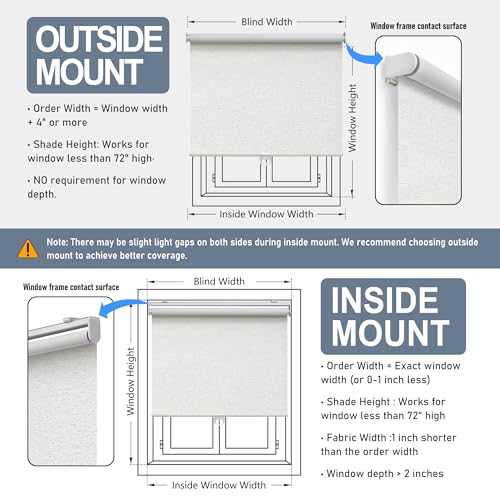 OUTSIDE MOUNT

· Order Width = Window width + 4" or more

· Shade Height: Works for window less than 72" high·

· NO requirement for window depth.

Blind Width

Window Height

Inside Window Width

Window frame contact surface

Note: There may be slight light gaps on both sides during inside mount. We recommend choosing outside mount to achieve better coverage.

Window frame contact surface

Blind Width

Window Height

Inside Window Width

INSIDE MOUNT

· Order Width = Exact window width (or 0-1 inch less)

· Shade Height : Works for window less than 72" high

· Fabric Width :1 inch shorter than the order width

· Window depth > 2 inches