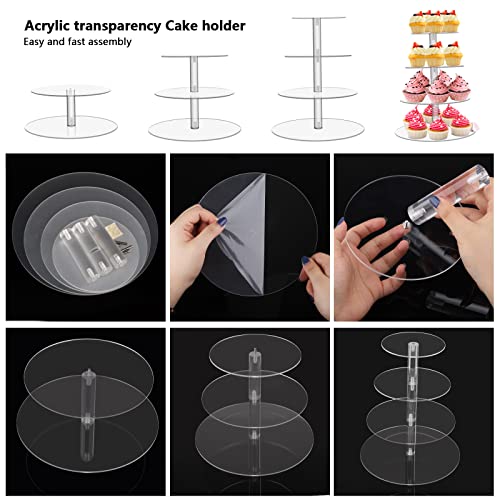 Acrylic transparency Cake holder
Easy and fast assembly