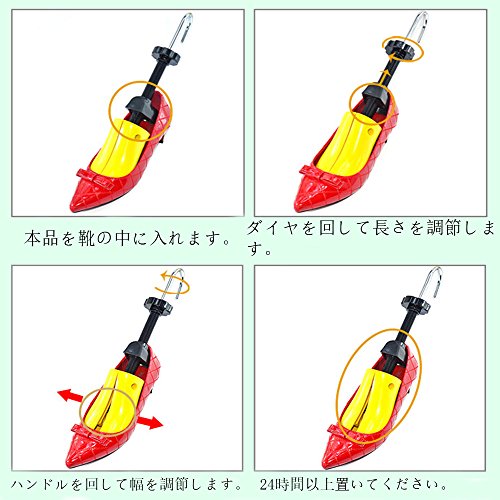 本品を靴の中に入れます。

ダイヤを回して長さを調節します。

ハンドルを回して幅を調節します。

24時間以上置いてください。