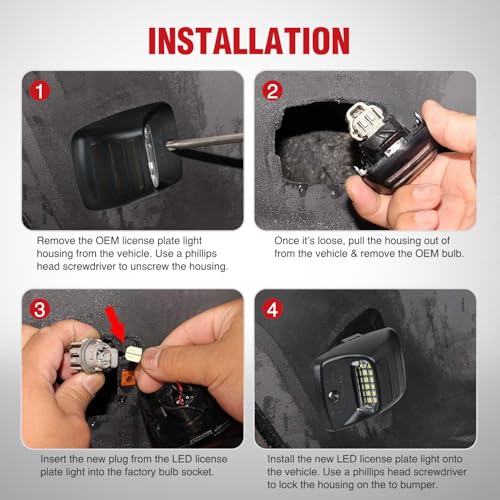 INSTALLATION

1

Remove the OEM license plate light housing from the vehicle. Use a phillips head screwdriver to unscrew the housing.

2

Once it's loose, pull the housing out of from the vehicle & remove the OEM bulb.

3

Insert the new plug from the LED license plate light into the factory bulb socket.

4

Install the new LED license plate light onto the vehicle. Use a phillips head screwdriver to lock the housing on the to bumper.