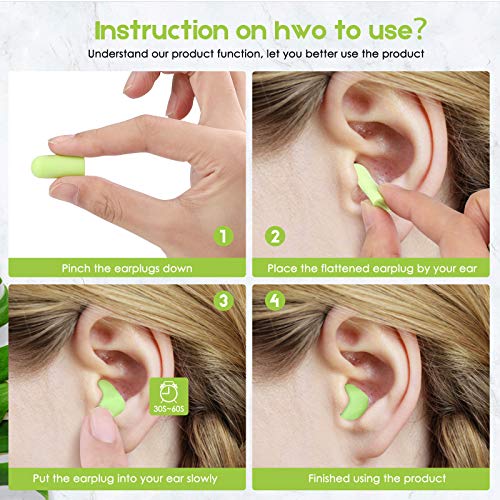 Instruction on hwo to use?
Understand our product function, let you better use the product

1
Pinch the earplugs down

2
Place the flattened earplug by your ear

3
30S~60S
Put the earplug into your ear slowly

4
Finished using the product