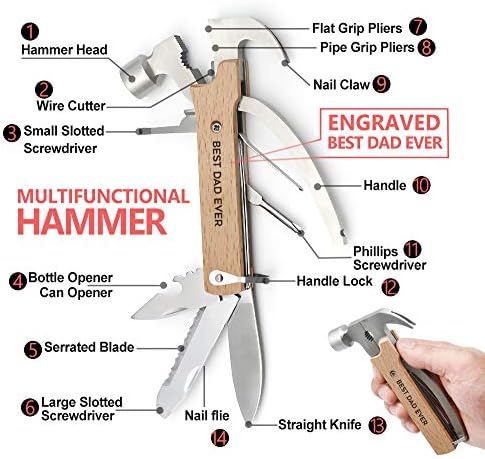 1 Hammer Head

2 Wire Cutter

3 Small Slotted Screwdriver

MULTIFUNCTIONAL HAMMER

4 Bottle Opener Can Opener

5 Serrated Blade

6 Large Slotted Screwdriver

Flat Grip Pliers 7

Pipe Grip Pliers 8

Nail Claw 9

ENGRAVED BEST DAD EVER

BEST DAD EVER

Handle 10

Phillips Screwdriver 11

Handle Lock 12

Nail flie 14

Straight Knife 13

BEST DAD EVER