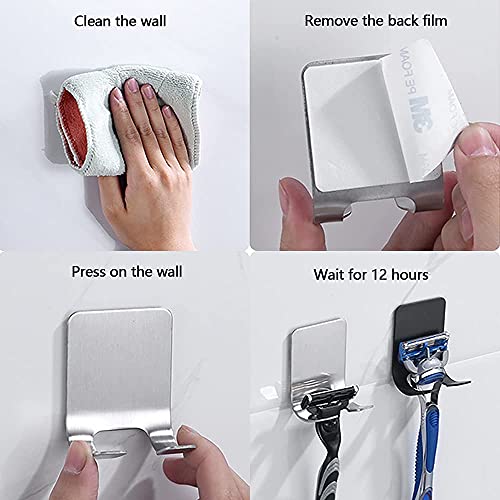 Clean the wall

Remove the back film

3M PE FOAM

Press on the wall

Wait for 12 hours