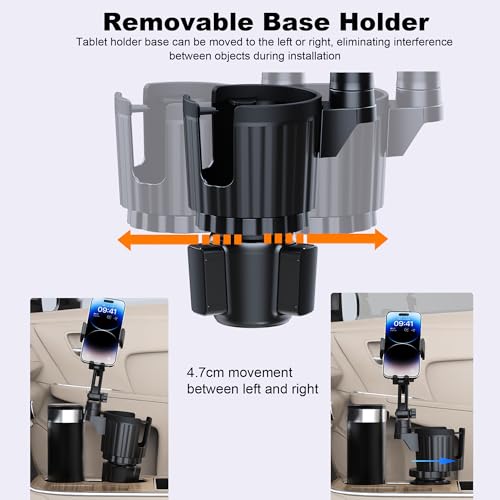 Removable Base Holder

Tablet holder base can be moved to the left or right, eliminating interference between objects during installation

09:41

4.7cm movement between left and right

09:41