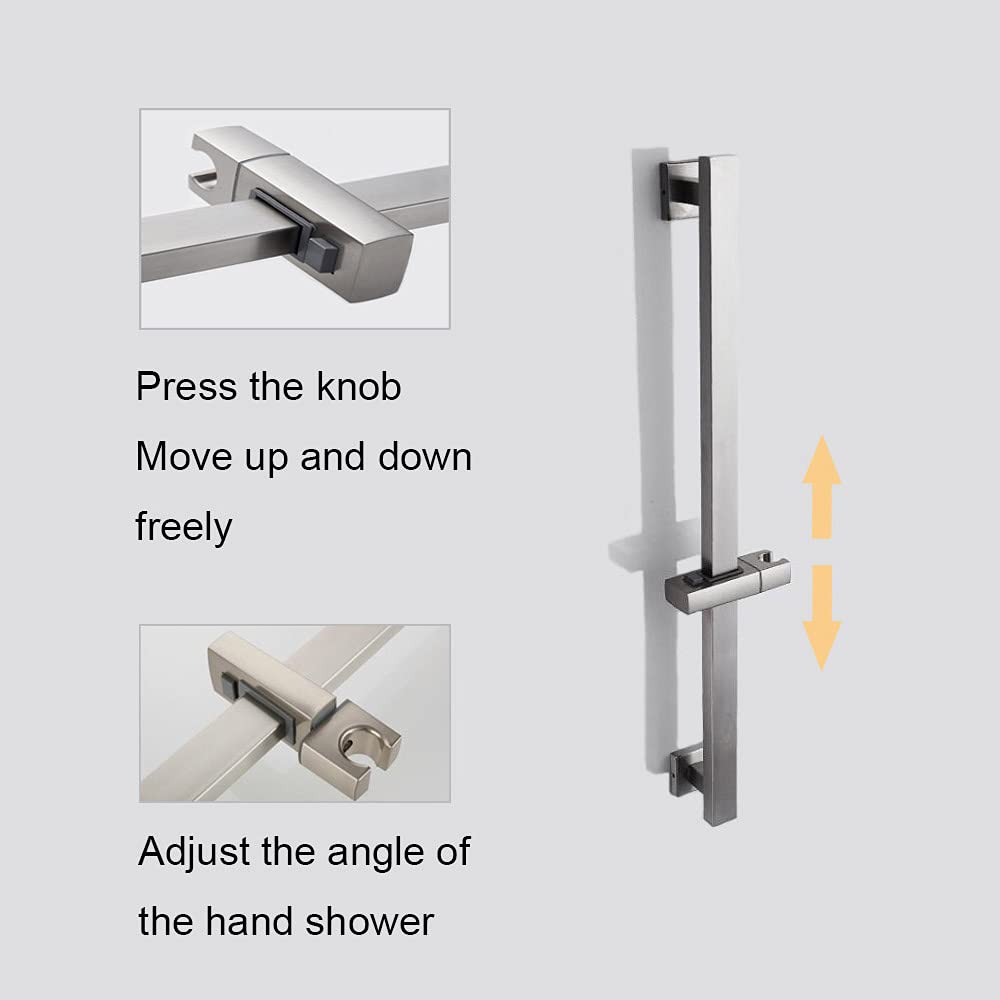 Press the knob
Move up and down
freely

Adjust the angle of
the hand shower