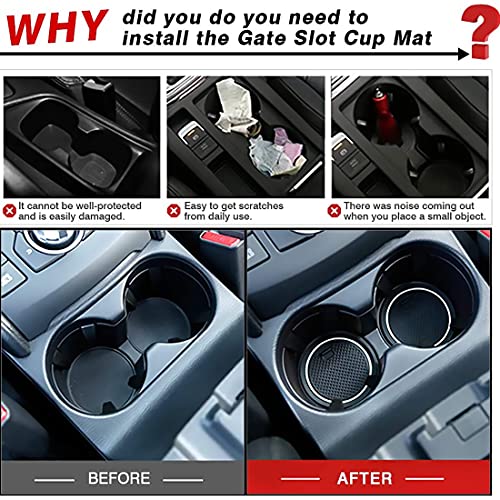 WHY did you do you need to install the Gate Slot Cup Mat ?

It cannot be well-protected and is easily damaged.

Easy to get scratches from daily use.

There was noise coming out when you place a small object.

BEFORE

AFTER