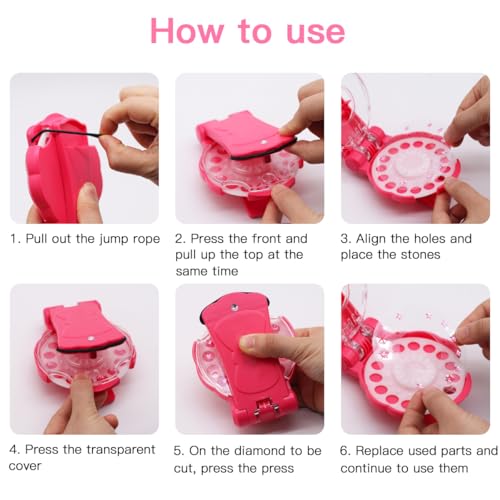 How to use

1. Pull out the jump rope

2. Press the front and pull up the top at the same time

3. Align the holes and place the stones

4. Press the transparent cover

5. On the diamond to be cut, press the press

6. Replace used parts and continue to use them