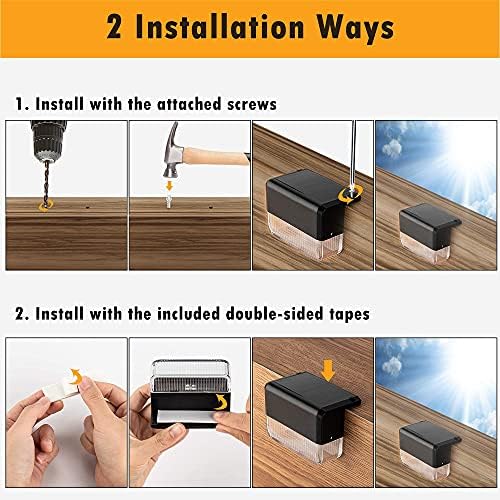 2 Installation Ways

1. Install with the attached screws

2. Install with the included double-sided tapes