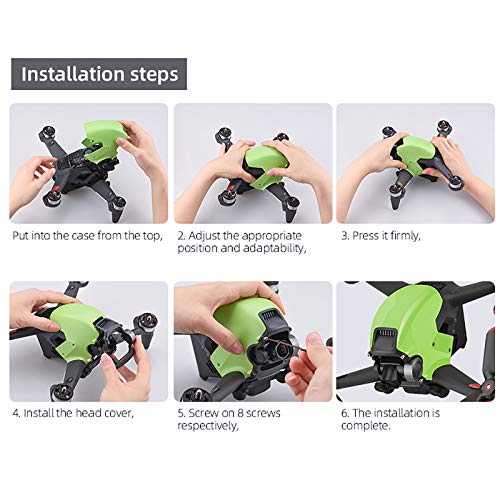 Installation steps

Put into the case from the top,

2. Adjust the appropriate position and adaptability,

3. Press it firmly,

4. Install the head cover,

5. Screw on 8 screws respectively,

6. The installation is complete.