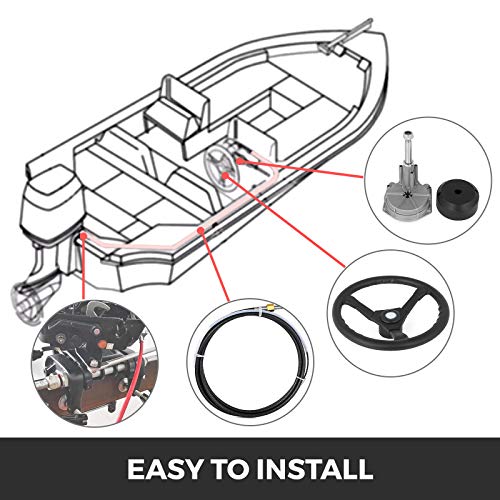 EASY TO INSTALL