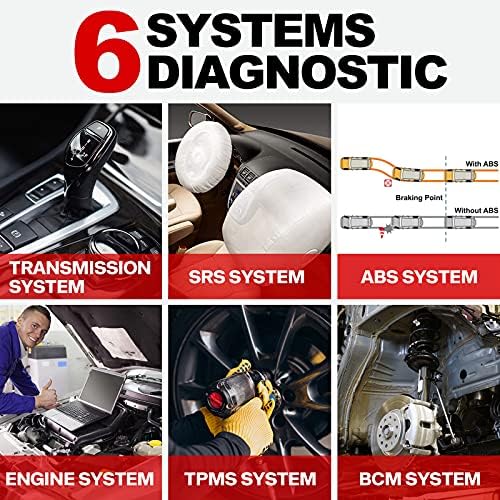 6 SYSTEMS DIAGNOSTIC

TRANSMISSION SYSTEM

SRS SYSTEM

With ABS

Braking Point

Without ABS

ABS SYSTEM

ENGINE SYSTEM

TPMS SYSTEM

BCM SYSTEM