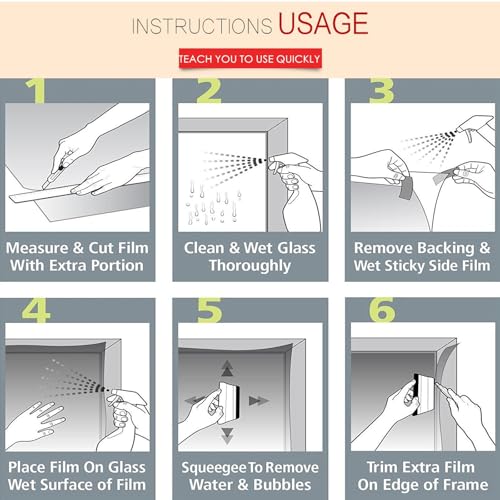 INSTRUCTIONS USAGE

TEACH YOU TO USE QUICKLY

1

Measure & Cut Film With Extra Portion

2

Clean & Wet Glass Thoroughly

3

Remove Backing & Wet Sticky Side Film

4

Place Film On Glass Wet Surface of Film

5

Squeegee To Remove Water & Bubbles

6

Trim Extra Film On Edge of Frame