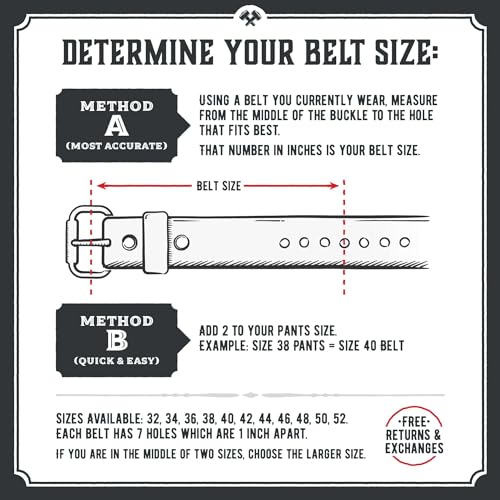 DETERMINE YOUR BELT SIZE:

METHOD
A
(MOST ACCURATE)

USING A BELT YOU CURRENTLY WEAR, MEASURE FROM THE MIDDLE OF THE BUCKLE TO THE HOLE THAT FITS BEST.

THAT NUMBER IN INCHES IS YOUR BELT SIZE.

BELT SIZE

METHOD
B
(QUICK & EASY)

ADD 2 TO YOUR PANTS SIZE.
EXAMPLE: SIZE 38 PANTS = SIZE 40 BELT

SIZES AVAILABLE: 32, 34, 36, 38, 40, 42, 44, 46, 48, 50, 52.
EACH BELT HAS 7 HOLES WHICH ARE 1 INCH APART.

IF YOU ARE IN THE MIDDLE OF TWO SIZES, CHOOSE THE LARGER SIZE.

·FREE·
RETURNS &
EXCHANGES