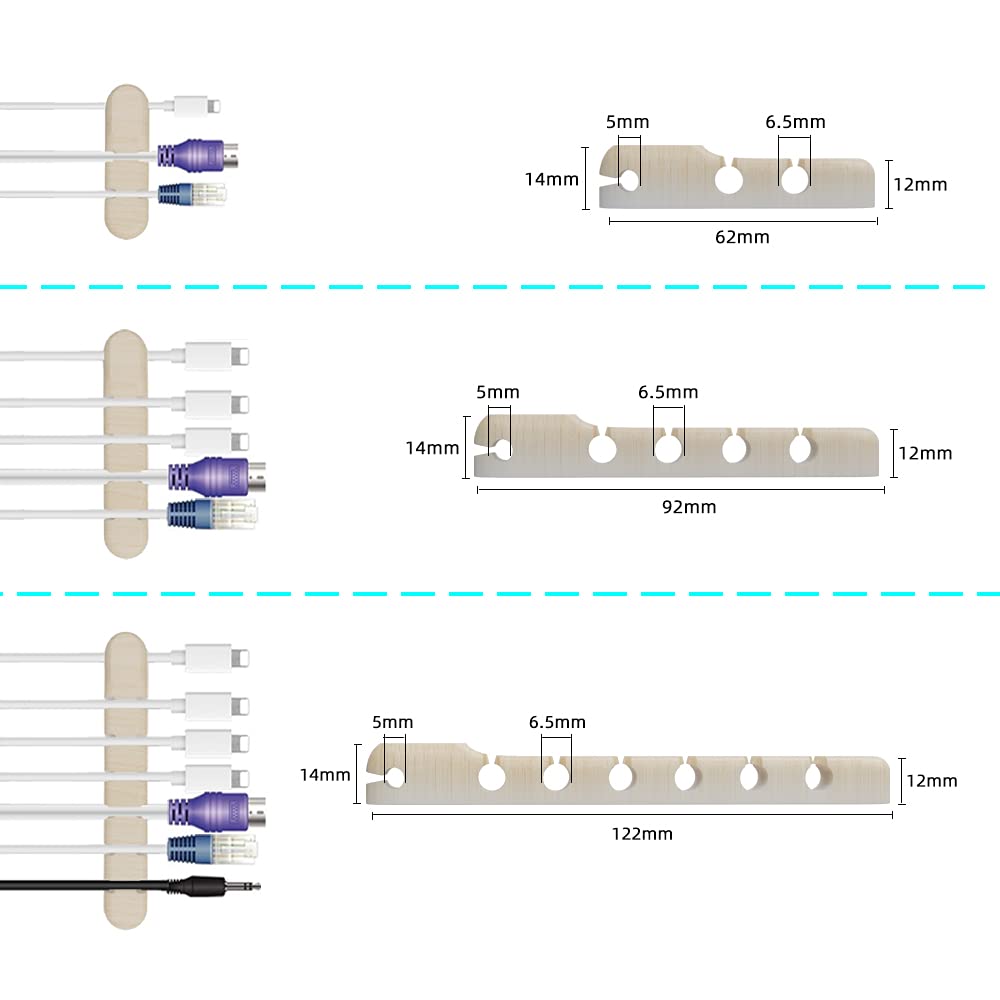 5mm
6.5mm
14mm
12mm
62mm

5mm
6.5mm
14mm
12mm
92mm

5mm
6.5mm
14mm
12mm
122mm