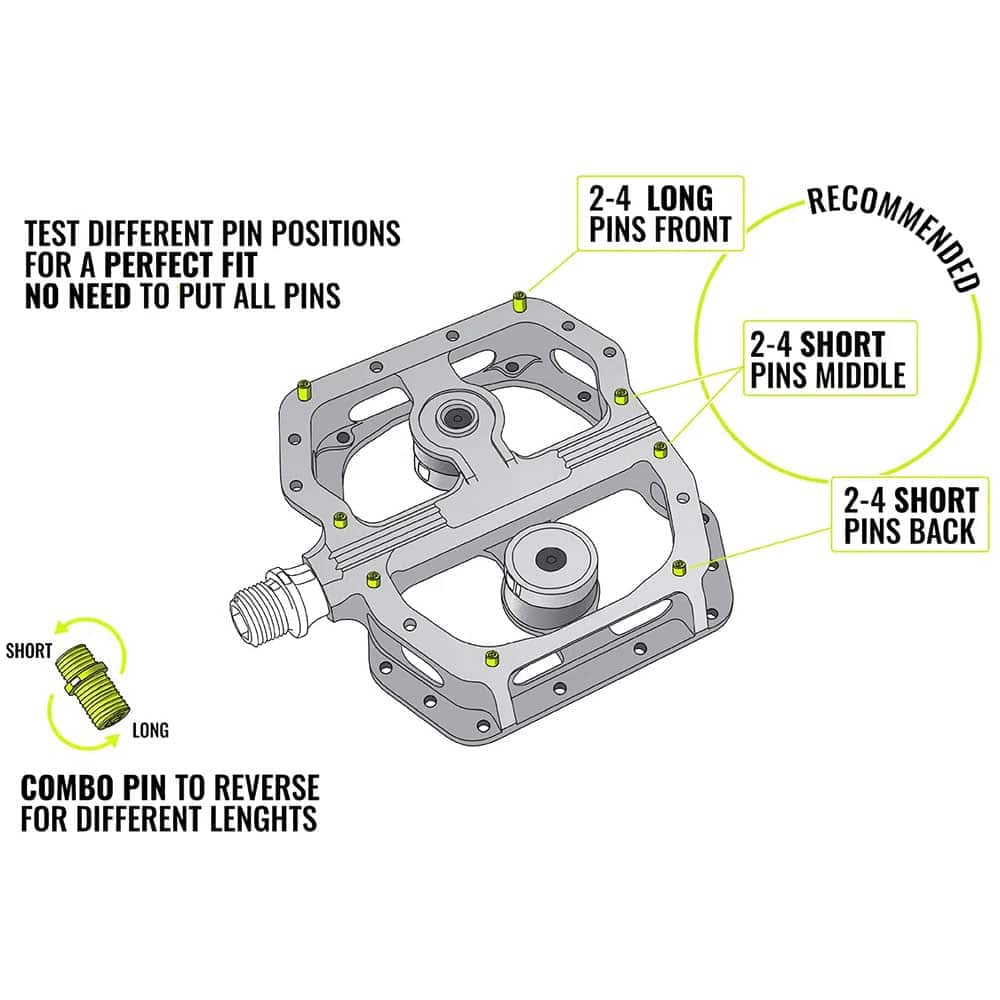 TEST DIFFERENT PIN POSITIONS
FOR A PERFECT FIT
NO NEED TO PUT ALL PINS

2-4 LONG
PINS FRONT

RECOMMENDED

2-4 SHORT
PINS MIDDLE

2-4 SHORT
PINS BACK

SHORT

LONG

COMBO PIN TO REVERSE
FOR DIFFERENT LENGHTS