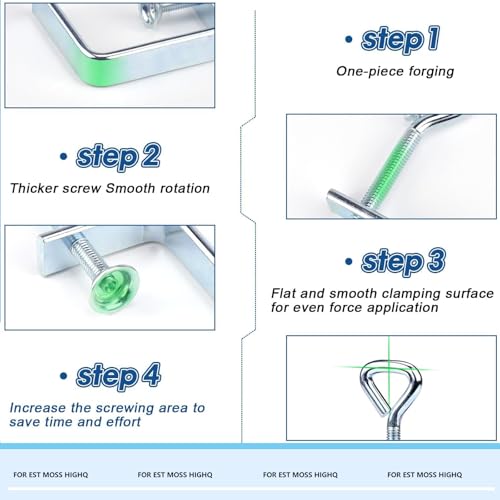 • step 1

One-piece forging

• step 2

Thicker screw Smooth rotation

• step 3

Flat and smooth clamping surface for even force application

• step 4

Increase the screwing area to save time and effort

FOR EST MOSS HIGHQ FOR EST MOSS HIGHQ FOR EST MOSS HIGHQ FOR EST MOSS HIGHQ