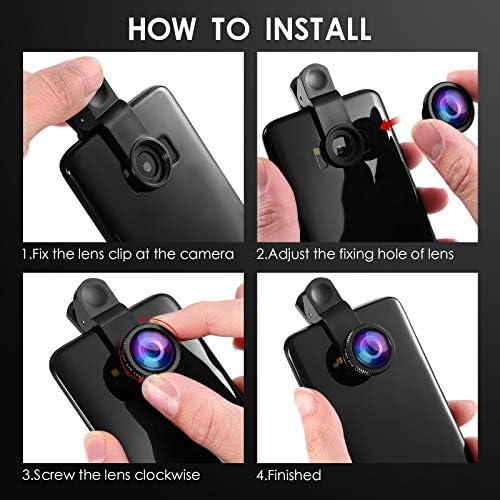 HOW TO INSTALL

1.Fix the lens clip at the camera

2.Adjust the fixing hole of lens

3.Screw the lens clockwise

4.Finished