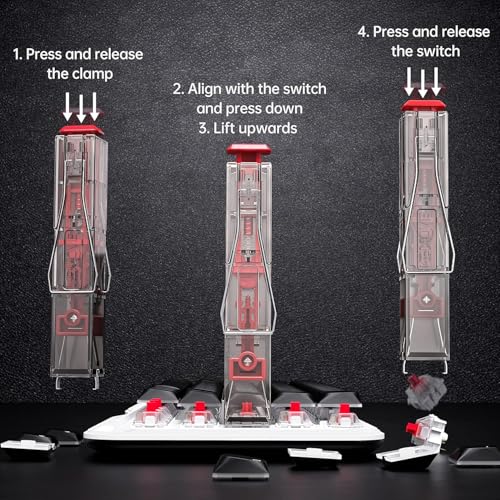 1. Press and release the clamp

2. Align with the switch and press down
3. Lift upwards

4. Press and release the switch