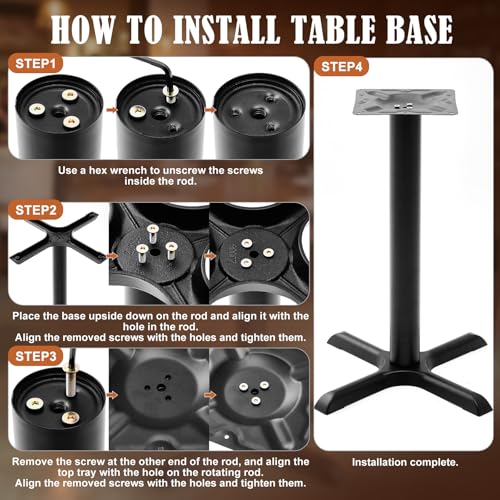 HOW TO INSTALL TABLE BASE

STEP1

Use a hex wrench to unscrew the screws inside the rod.

STEP2

Place the base upside down on the rod and align it with the hole in the rod.
Align the removed screws with the holes and tighten them.

STEP3

Remove the screw at the other end of the rod, and align the top tray with the hole on the rotating rod.
Align the removed screws with the holes and tighten them.

STEP4

Installation complete.