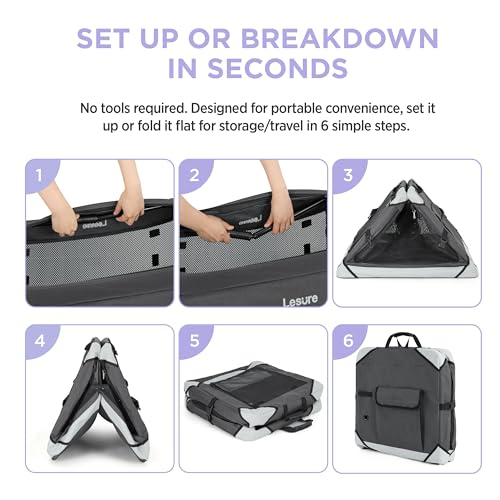 SET UP OR BREAKDOWN IN SECONDS

No tools required. Designed for portable convenience, set it up or fold it flat for storage/travel in 6 simple steps.

1

Lesure

2

Lesure

Lesure

3

4

5

6