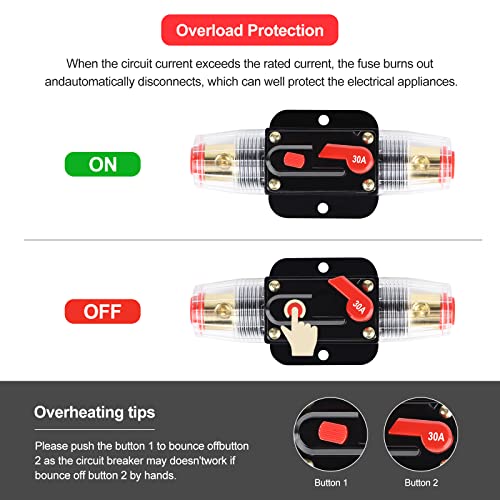 Overload Protection

When the circuit current exceeds the rated current, the fuse burns out andautomatically disconnects, which can well protect the electrical appliances.

ON

30A

OFF

30A

Overheating tips

Please push the button 1 to bounce offbutton 2 as the circuit breaker may doesn'twork if bounce off button 2 by hands.

30A

Button 1

Button 2