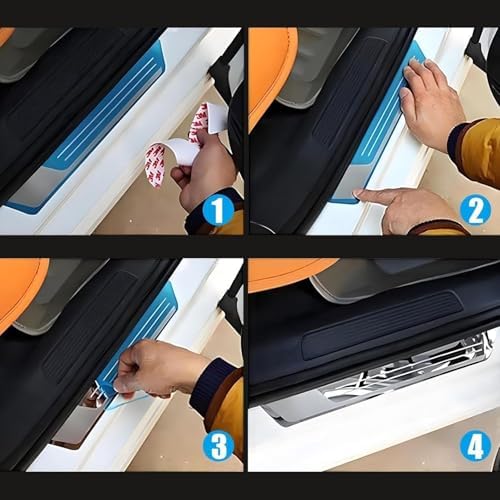 1
2
3
4