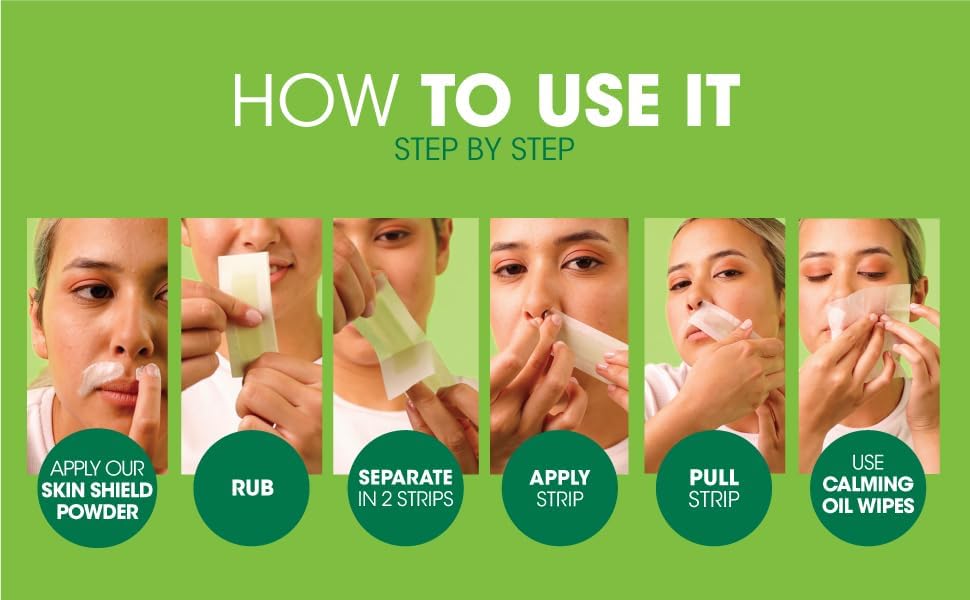 HOW TO USE IT
STEP BY STEP

APPLY OUR SKIN SHIELD POWDER

RUB

SEPARATE IN 2 STRIPS

APPLY STRIP

PULL STRIP

USE CALMING OIL WIPES