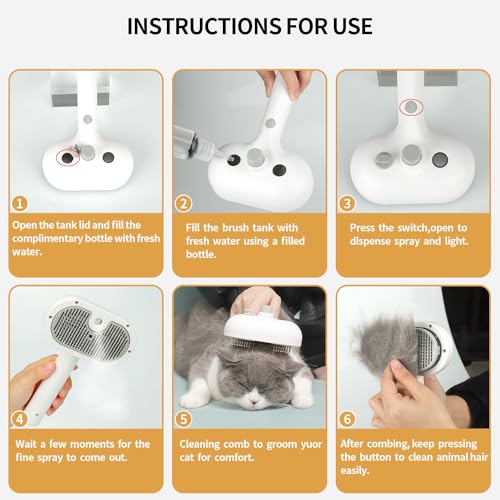 INSTRUCTIONS FOR USE

1
Open the tank lid and fill the complimentary bottle with fresh water.

2
Fill the brush tank with fresh water using a filled bottle.

3
Press the switch,open to dispense spray and light.

4
Wait a few moments for the fine spray to come out.

5
Cleaning comb to groom yuor cat for comfort.

6
After combing, keep pressing the button to clean animal hair easily.