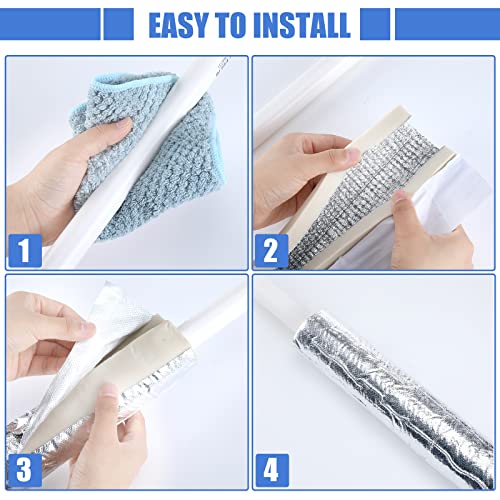 EASY TO INSTALL

1

2

3

4