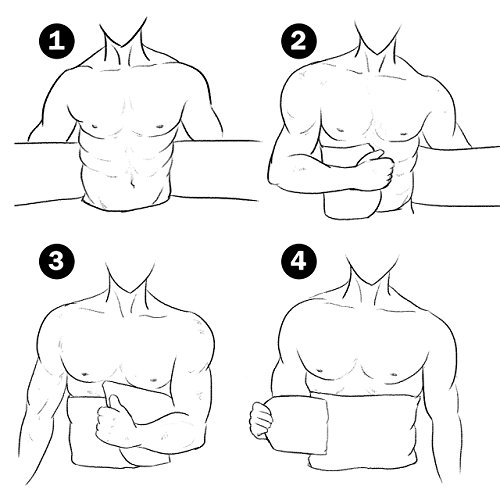 1
2
3
4